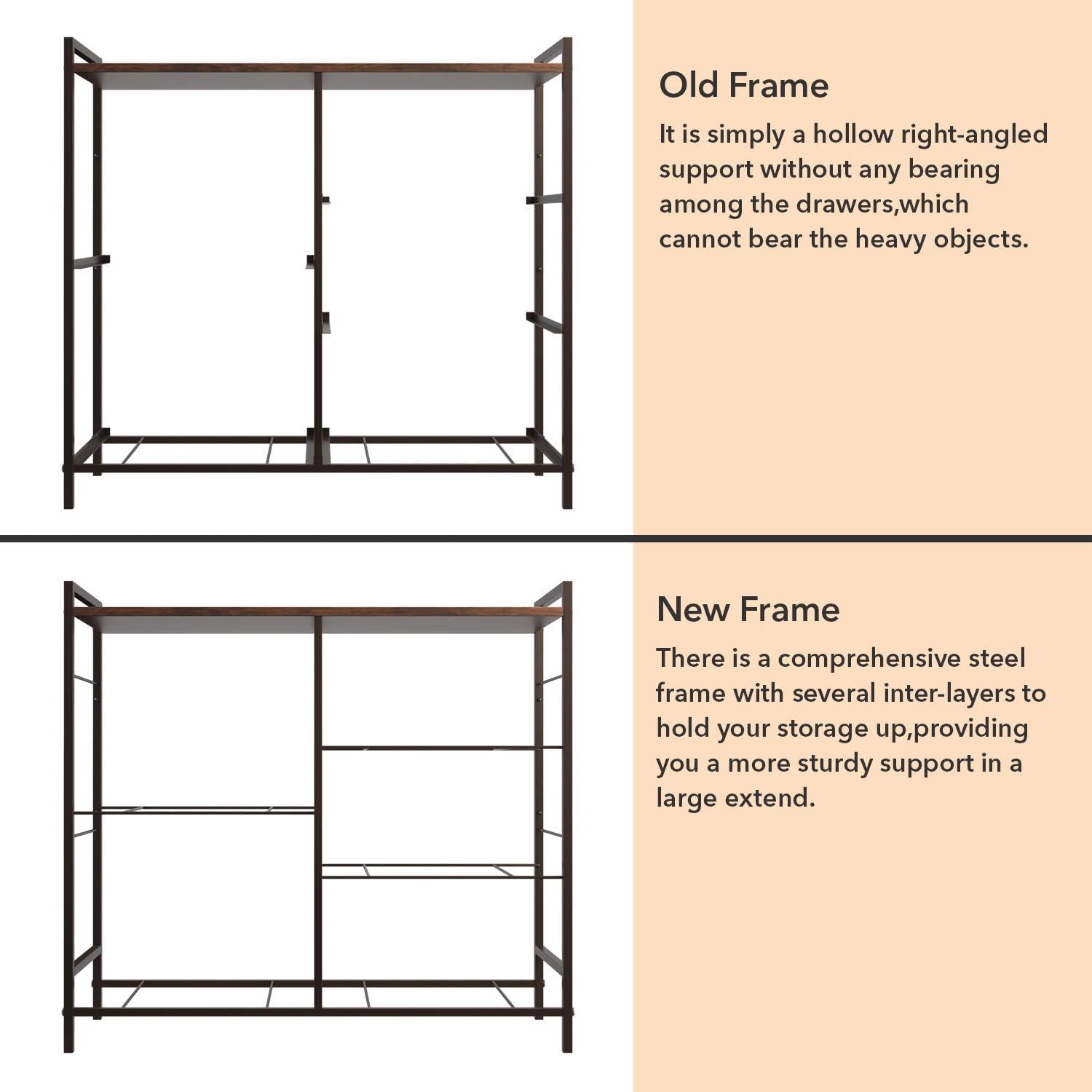 Old Frame

It is simply a hollow right-angled support without any bearing among the drawers,which cannot bear the heavy objects.

New Frame

There is a comprehensive steel frame with several inter-layers to hold your storage up,providing you a more sturdy support in a large extend.