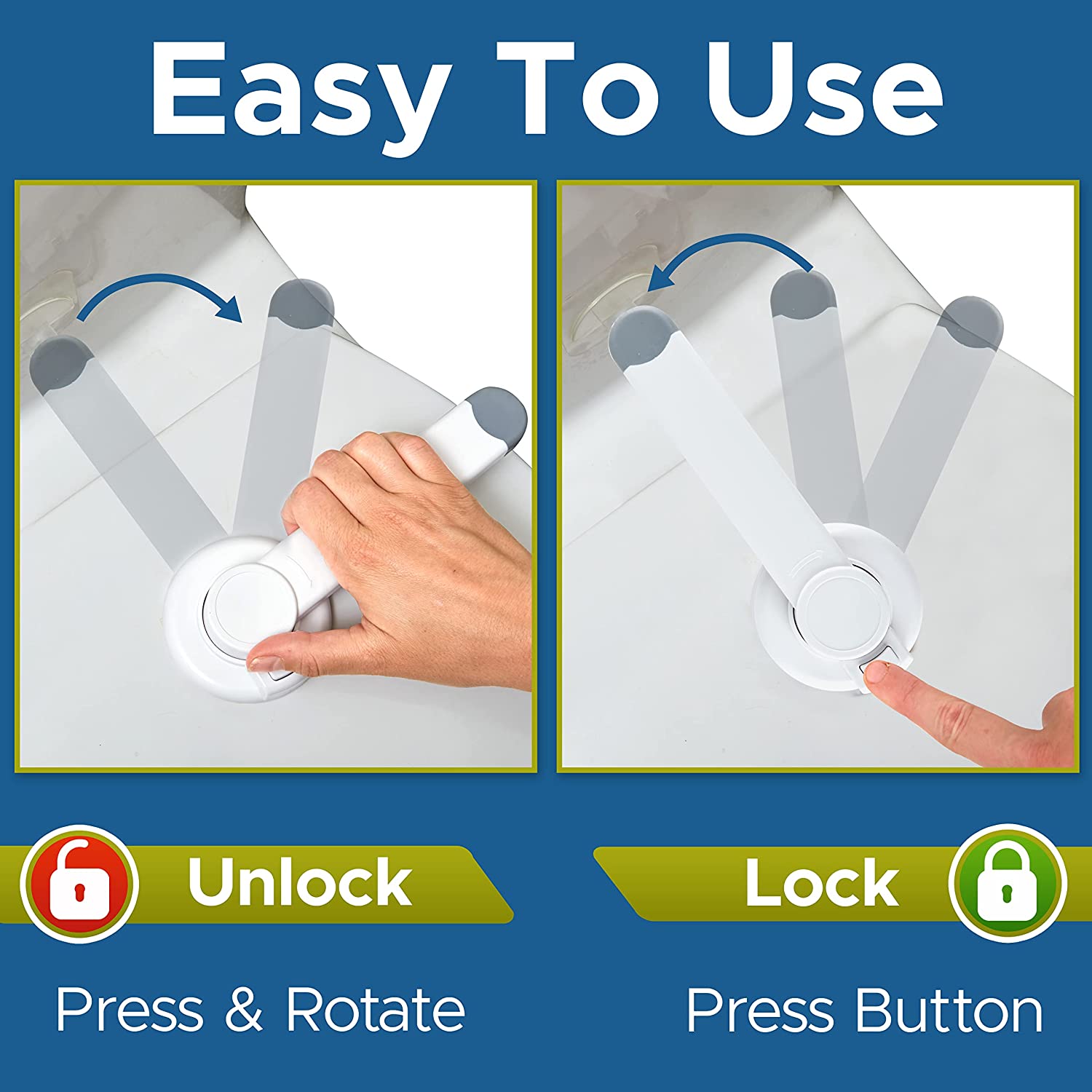 Easy To Use

Unlock

Press & Rotate

Lock

Press Button