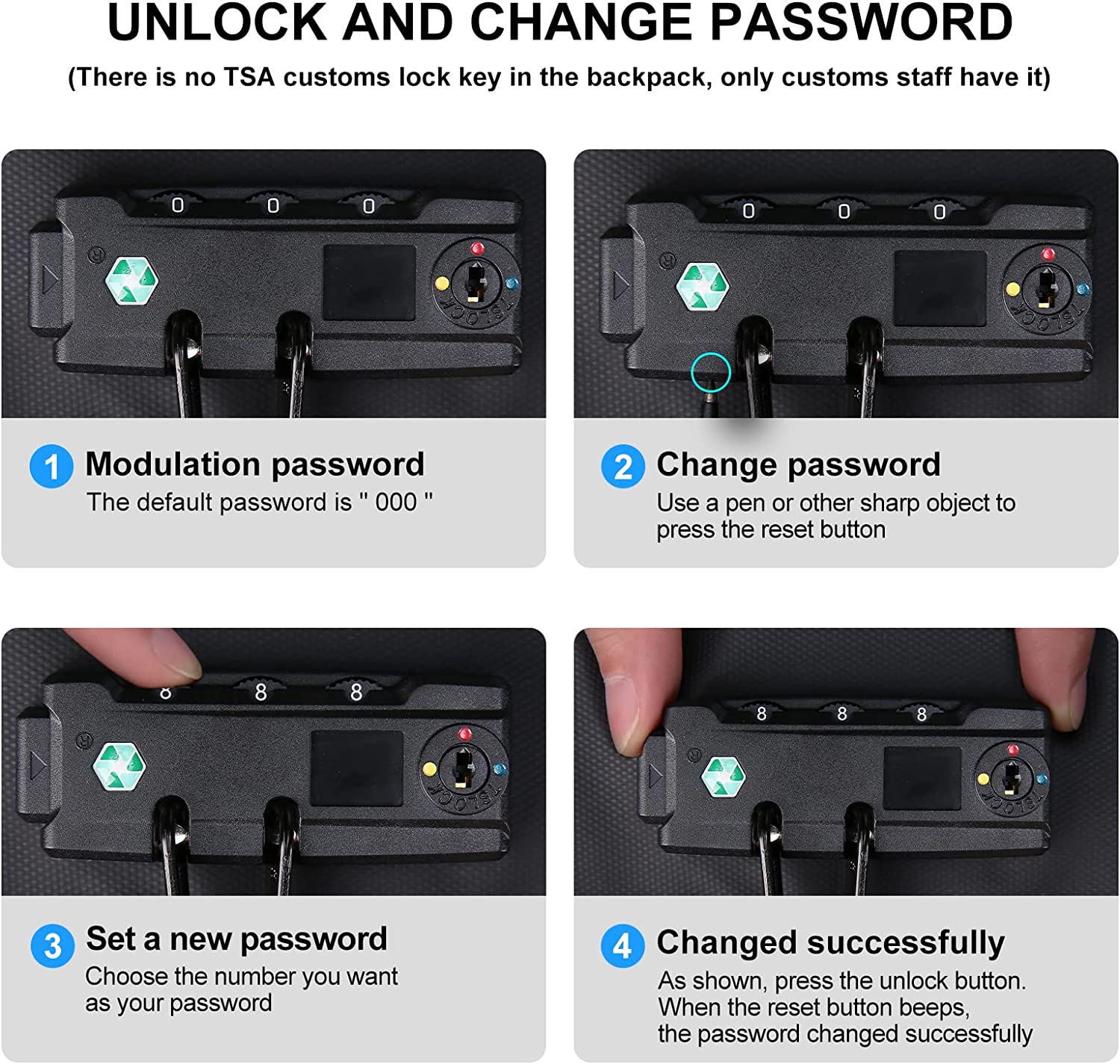 UNLOCK AND CHANGE PASSWORD
(There is no TSA customs lock key in the backpack, only customs staff have it)

0 0 0
TSLOCK

1 Modulation password
The default password is " 000 "

0 0 0
TSLOCK

2 Change password
Use a pen or other sharp object to press the reset button

8 8 8
TSLOCK

3 Set a new password
Choose the number you want as your password

8 8 8
TSLOCK

4 Changed successfully
As shown, press the unlock button. When the reset button beeps, the password changed successfully