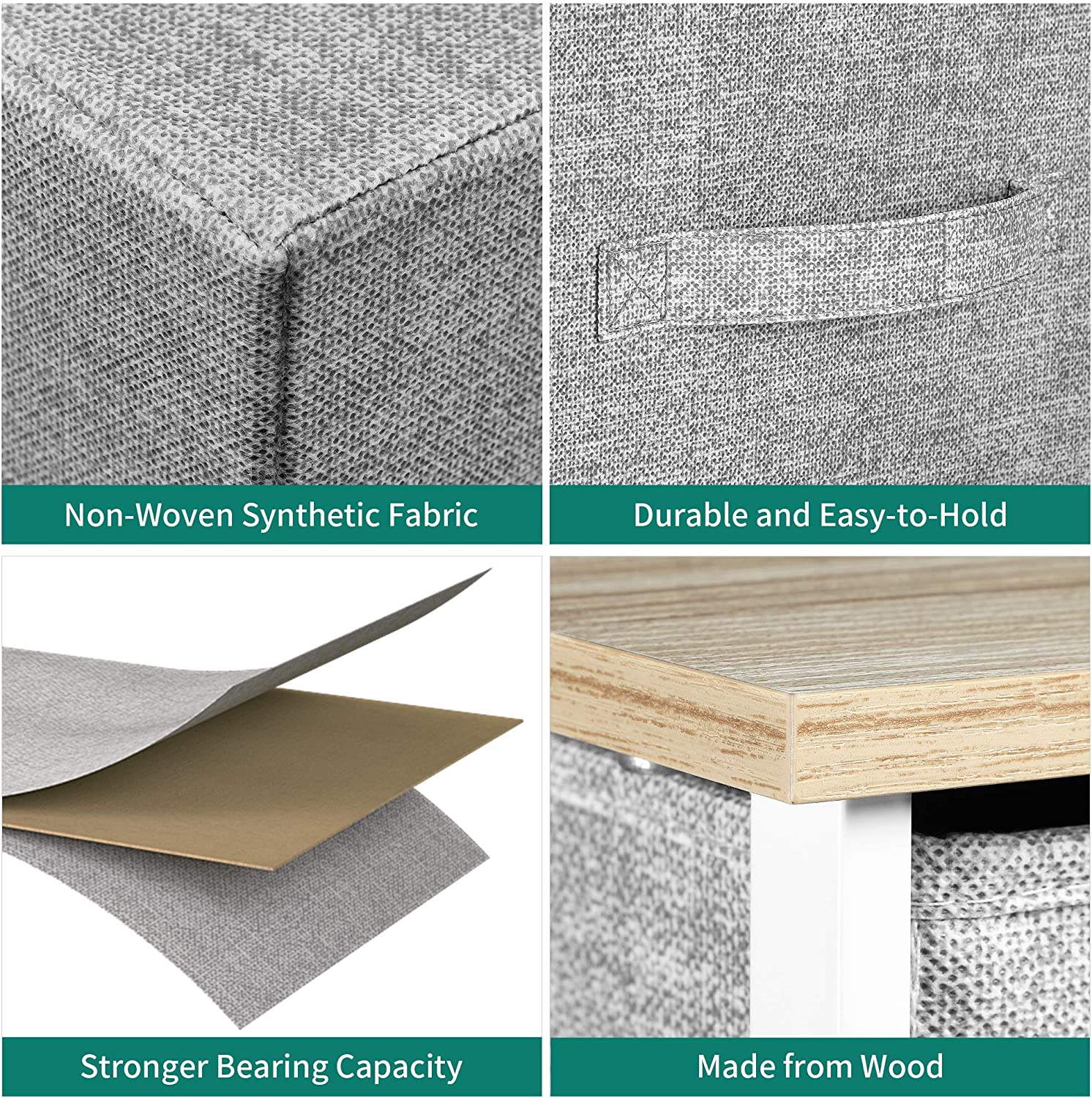 Non-Woven Synthetic Fabric

Durable and Easy-to-Hold

Stronger Bearing Capacity

Made from Wood