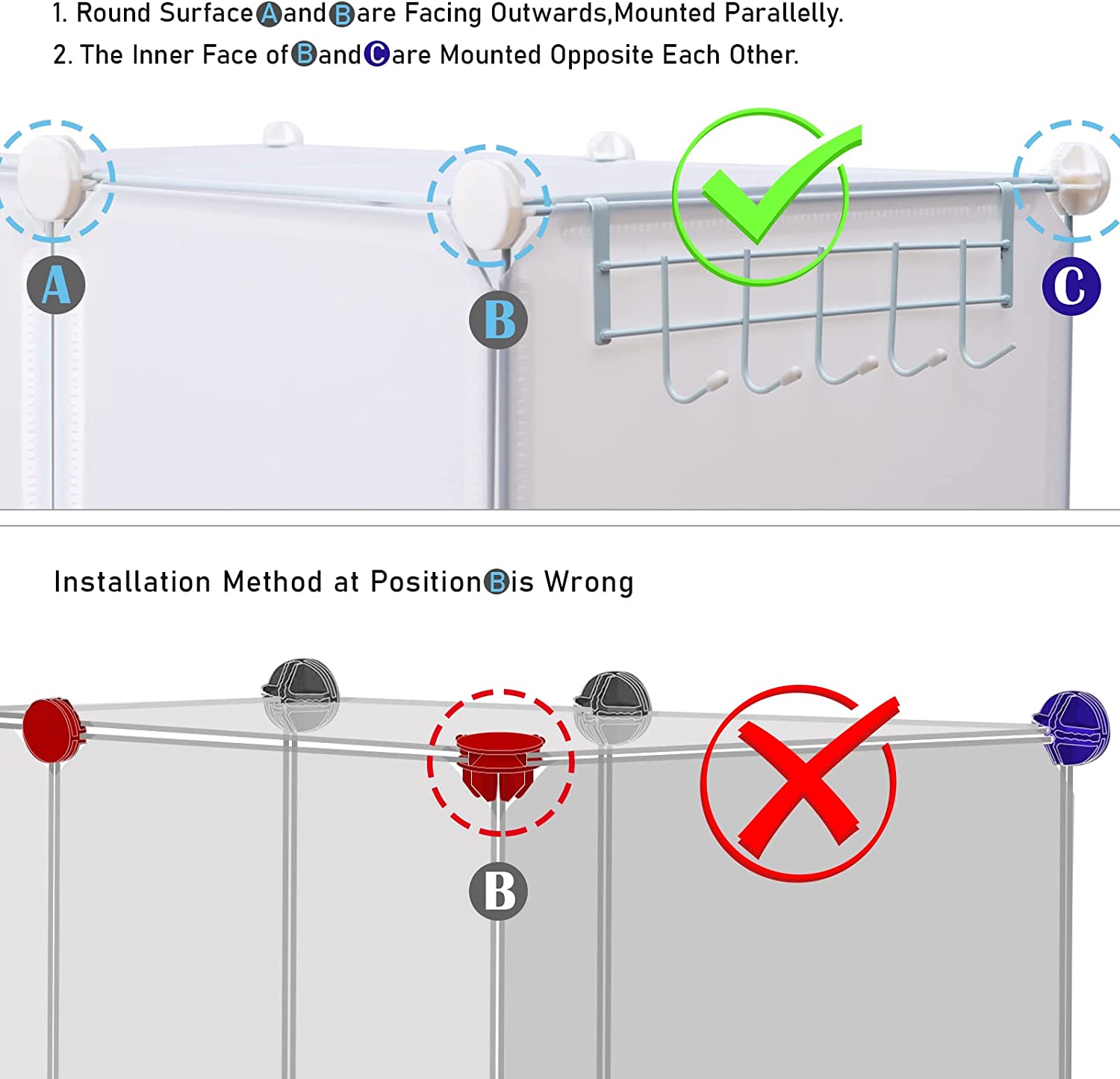 1. Round Surface A and B are Facing Outwards,Mounted Parallelly.
2. The Inner Face of B and C are Mounted Opposite Each Other.

A

B

C

Installation Method at Position B is Wrong

B