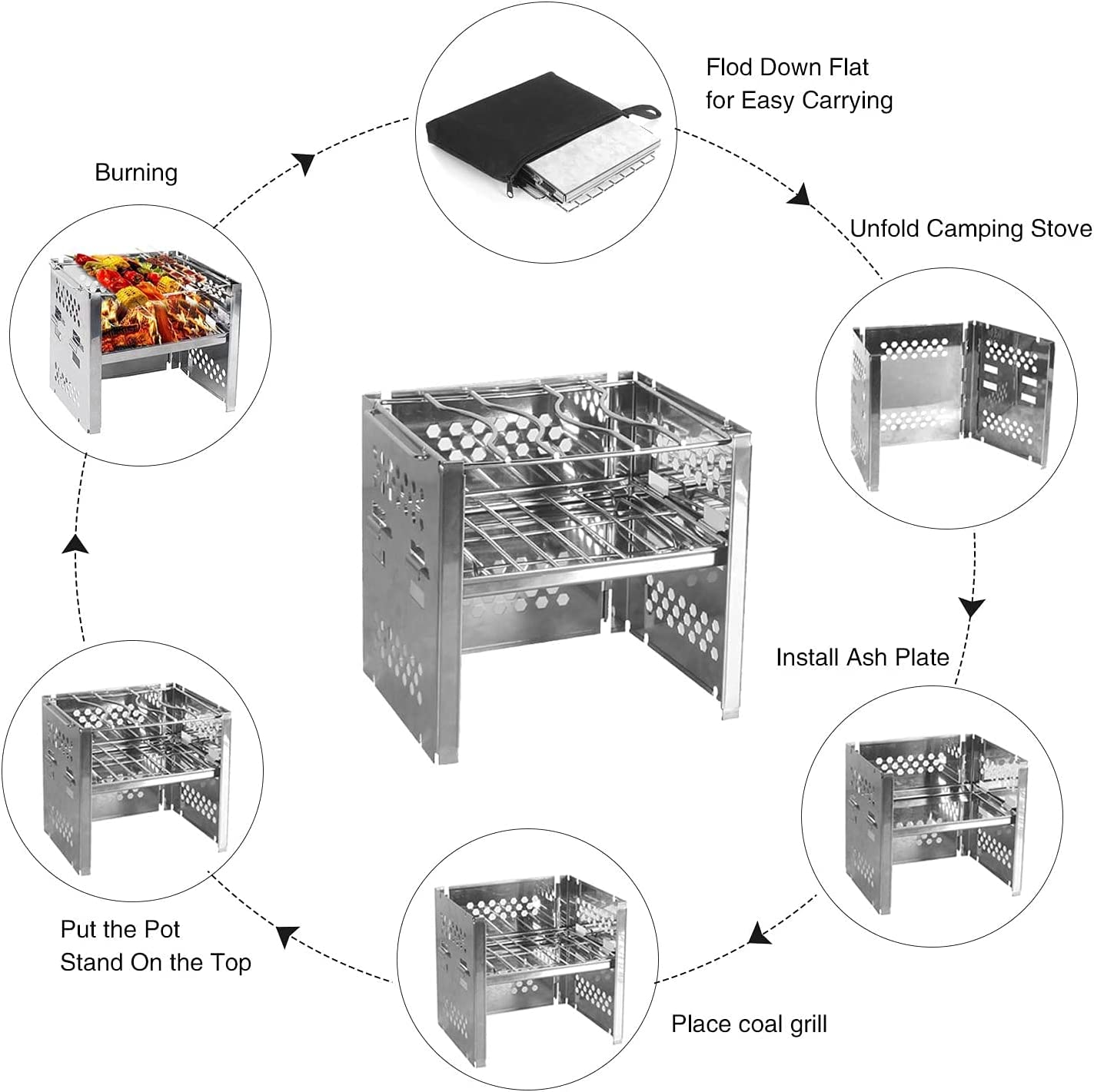 Flod Down Flat
for Easy Carrying

Unfold Camping Stove

Install Ash Plate

Place coal grill

Put the Pot
Stand On the Top

Burning