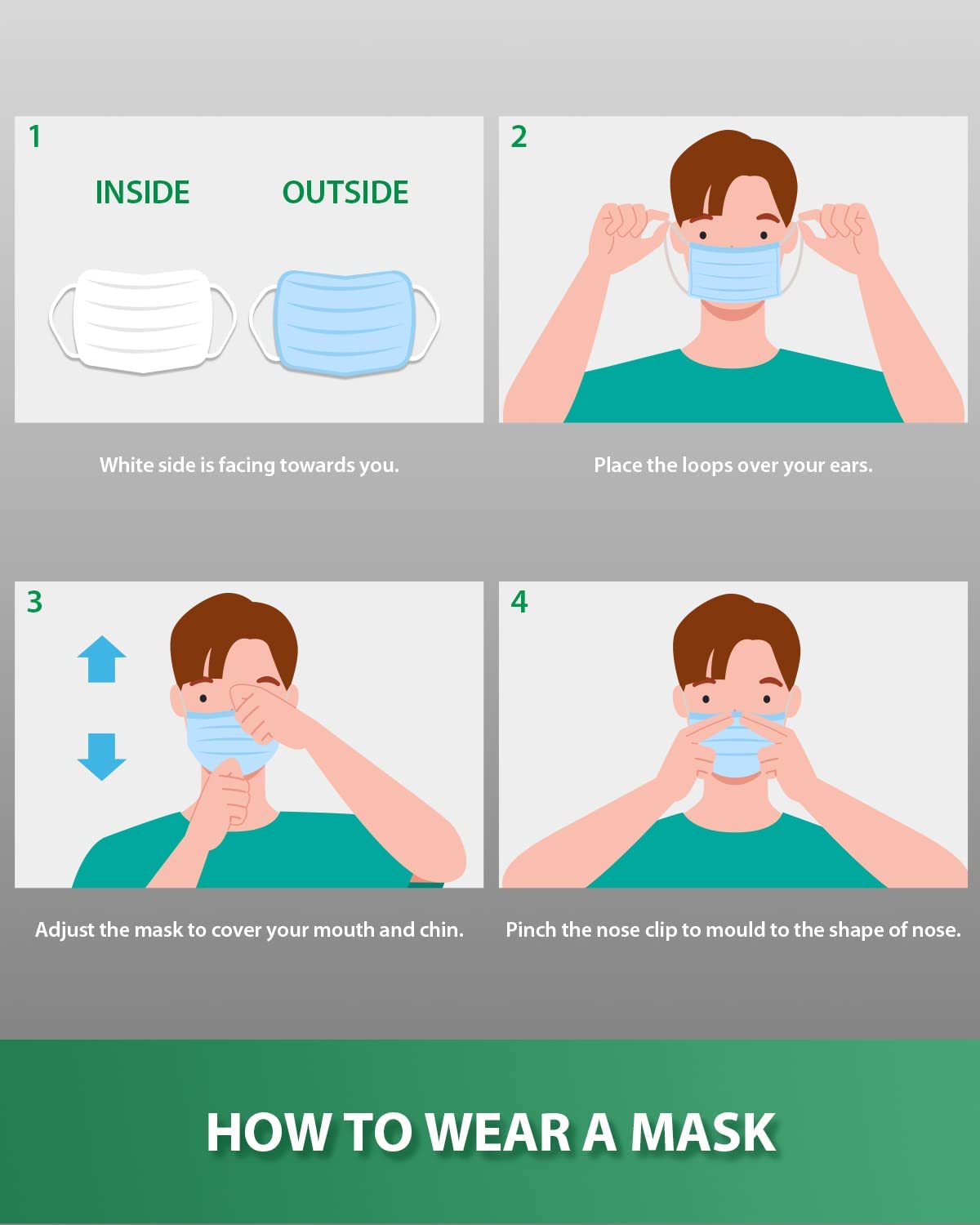 1

INSIDE

OUTSIDE

White side is facing towards you.

2

Place the loops over your ears.

3

Adjust the mask to cover your mouth and chin.

4

Pinch the nose clip to mould to the shape of nose.

HOW TO WEAR A MASK